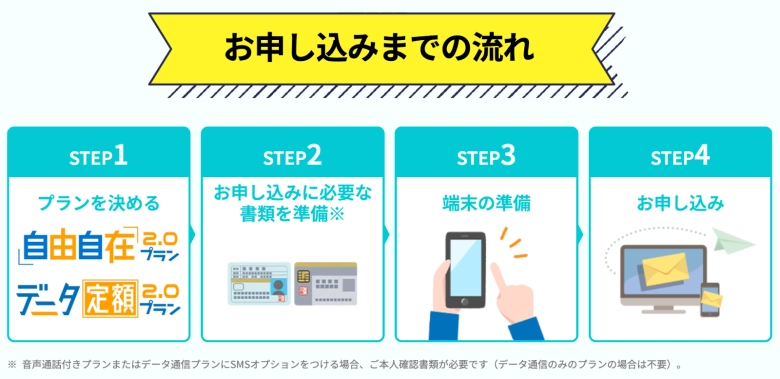 お申し込みまでの流れ

STEP1
プランを決める
自由自在 2.0 プラン
データ定額 2.0 プラン

STEP2
お申し込みに必要な書類を準備※

STEP3
端末の準備

STEP4
お申し込み

※ 音声通話付きプランまたはデータ通信プランにSMSオプションをつける場合、ご本人確認書類が必要です（データ通信のみのプランの場合は不要）。